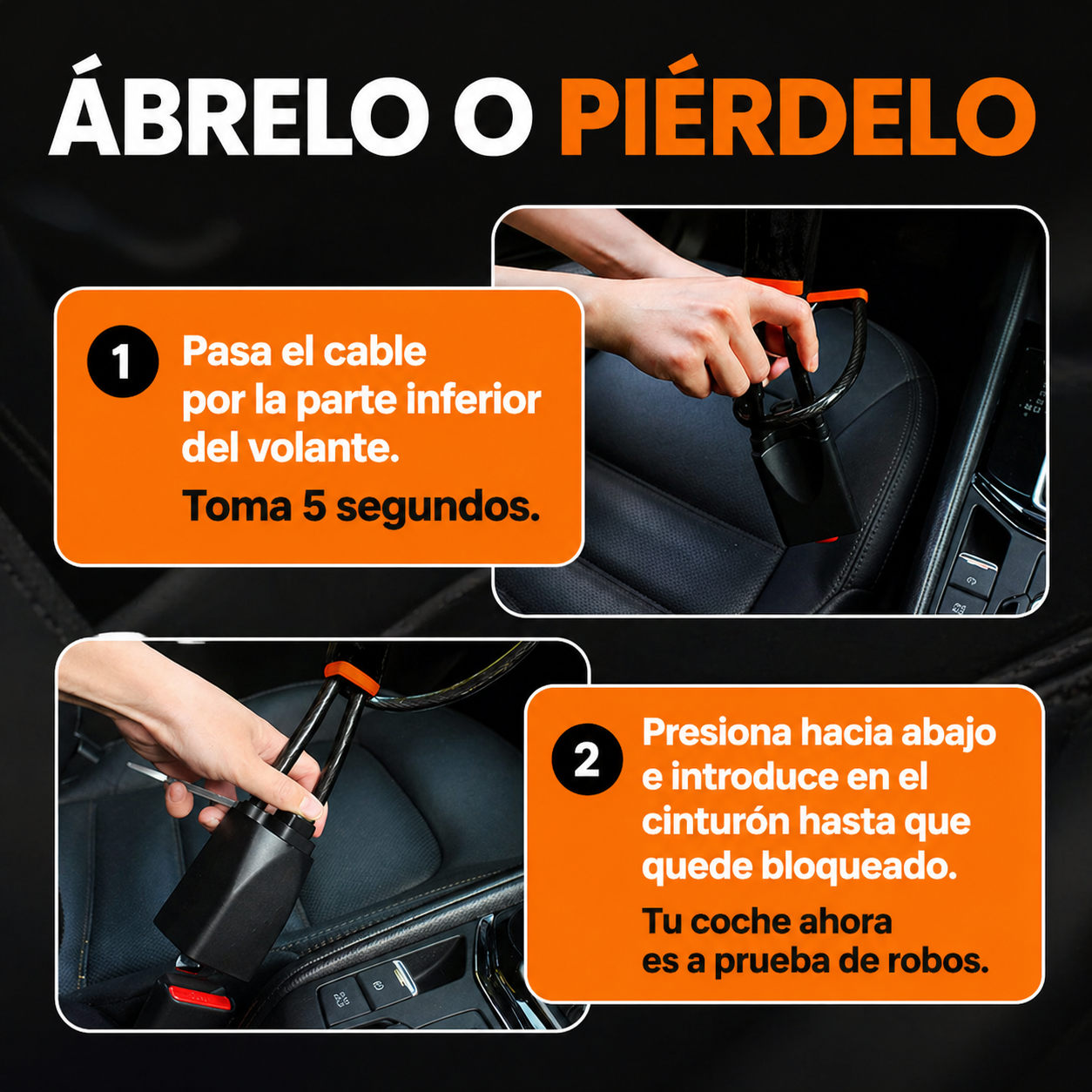 ÁBRELO O PIÉRDELO

1 Pasa el cable por la parte inferior del volante.

Toma 5 segundos.

2 Presiona hacia abajo e introduce en el cinturón hasta que quede bloqueado.

Tu coche ahora es a prueba de robos.