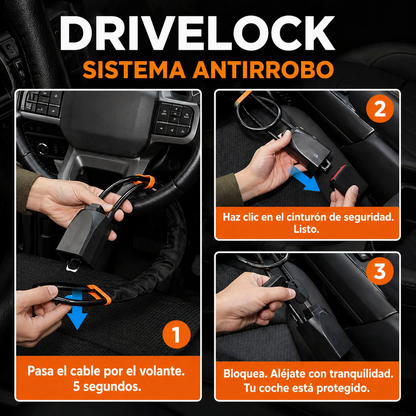 DRIVELOCK
SISTEMA ANTIRROBO

1

Pasa el cable por el volante. 5 segundos.

2

Haz clic en el cinturón de seguridad. Listo.

3

Bloquea. Aléjate con tranquilidad. Tu coche está protegido.